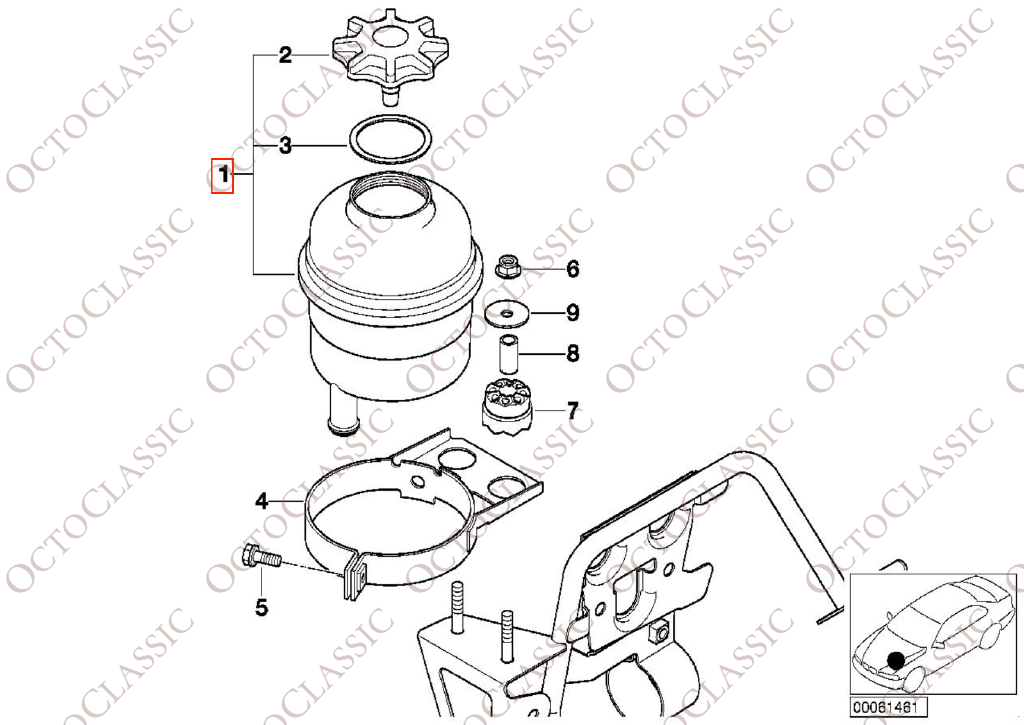 OCTOCLASSIC

2
3
1
6
9
8
7
4
5

00061461