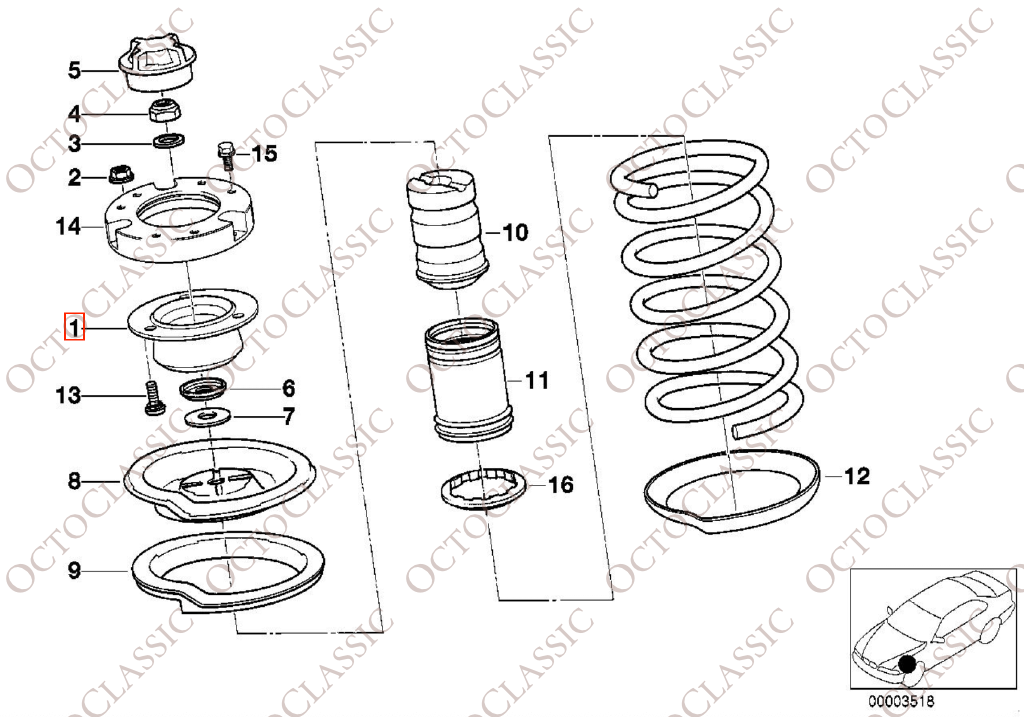 5
4
3
15
2
14
1
13
6
7
8
9
10
11
16
12
00003518
OCTOCLASSIC