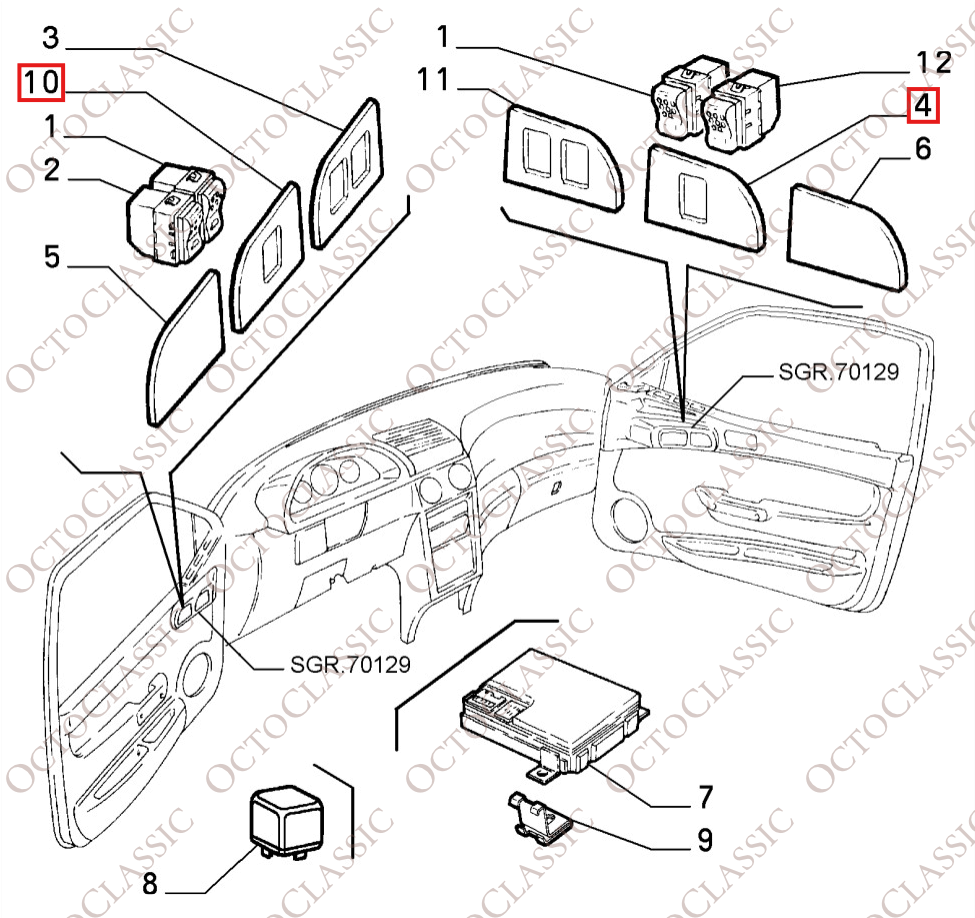 3
10
1
2
5
1
11
12
4
6
SGR.70129
SGR.70129
7
9
8
OCTOCLASSIC