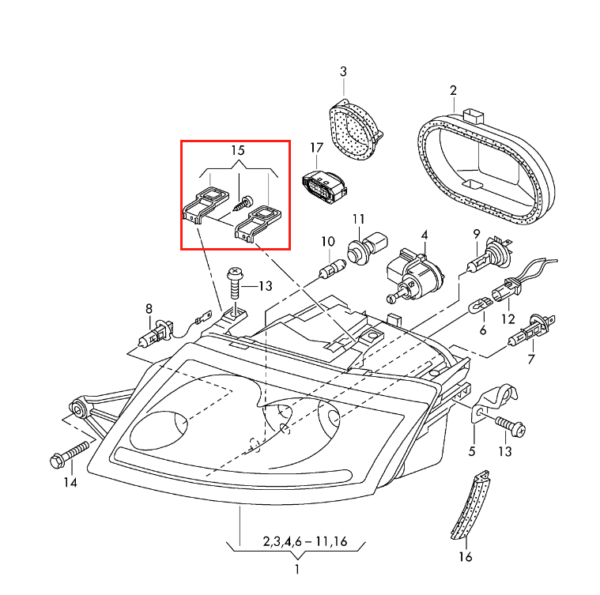 3
2
15
17
11
10
4
9
13
8
6
12
7
5
13
14
16
2,3,4,6 – 11,16
1